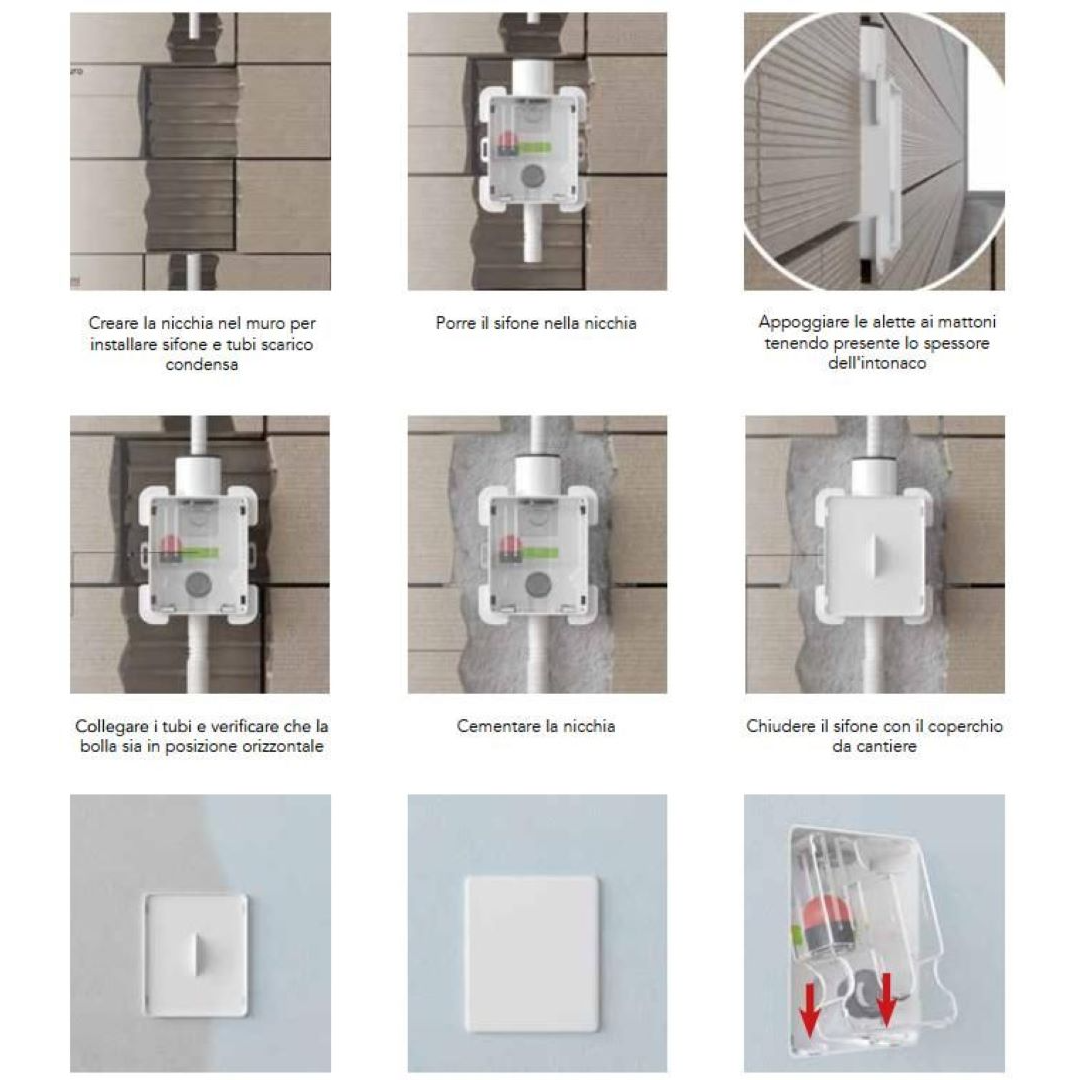 Creare la nicchia nel muro per installare sifone e tubi scarico condensa

Porre il sifone nella nicchia

Appoggiare le alette ai mattoni tenendo presente lo spessore dell'intonaco

Collegare i tubi e verificare che la bolla sia in posizione orizzontale

Cementare la nicchia

Chiudere il sifone con il coperchio da cantiere